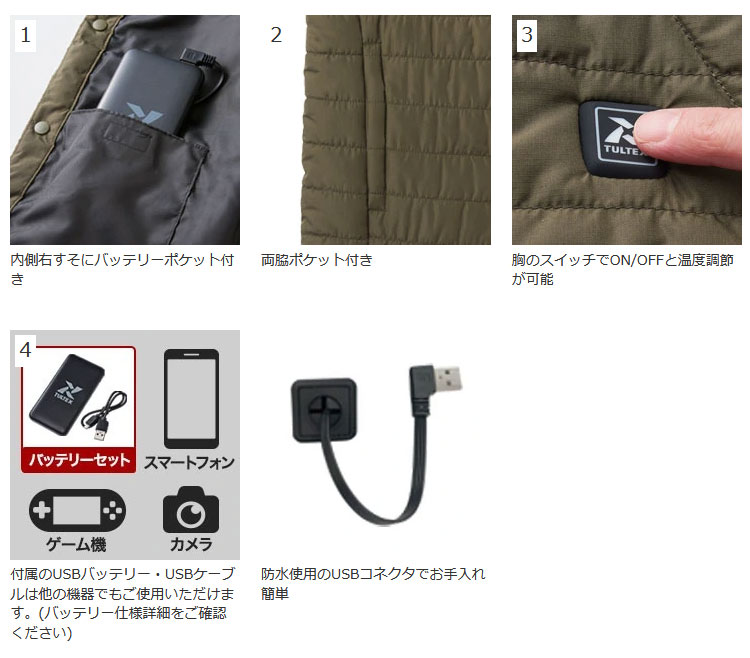 1

内側右すそにバッテリーポケット付き

2

両脇ポケット付き

3

TULTEX

胸のスイッチでON/OFFと温度調節が可能

4

TULTEX

バッテリーセット

スマートフォン

ゲーム機

カメラ

付属のUSBバッテリー・USBケーブルは他の機器でもご使用いただけます。(バッテリー仕様詳細をご確認ください)

防水使用のUSBコネクタでお手入れ簡単